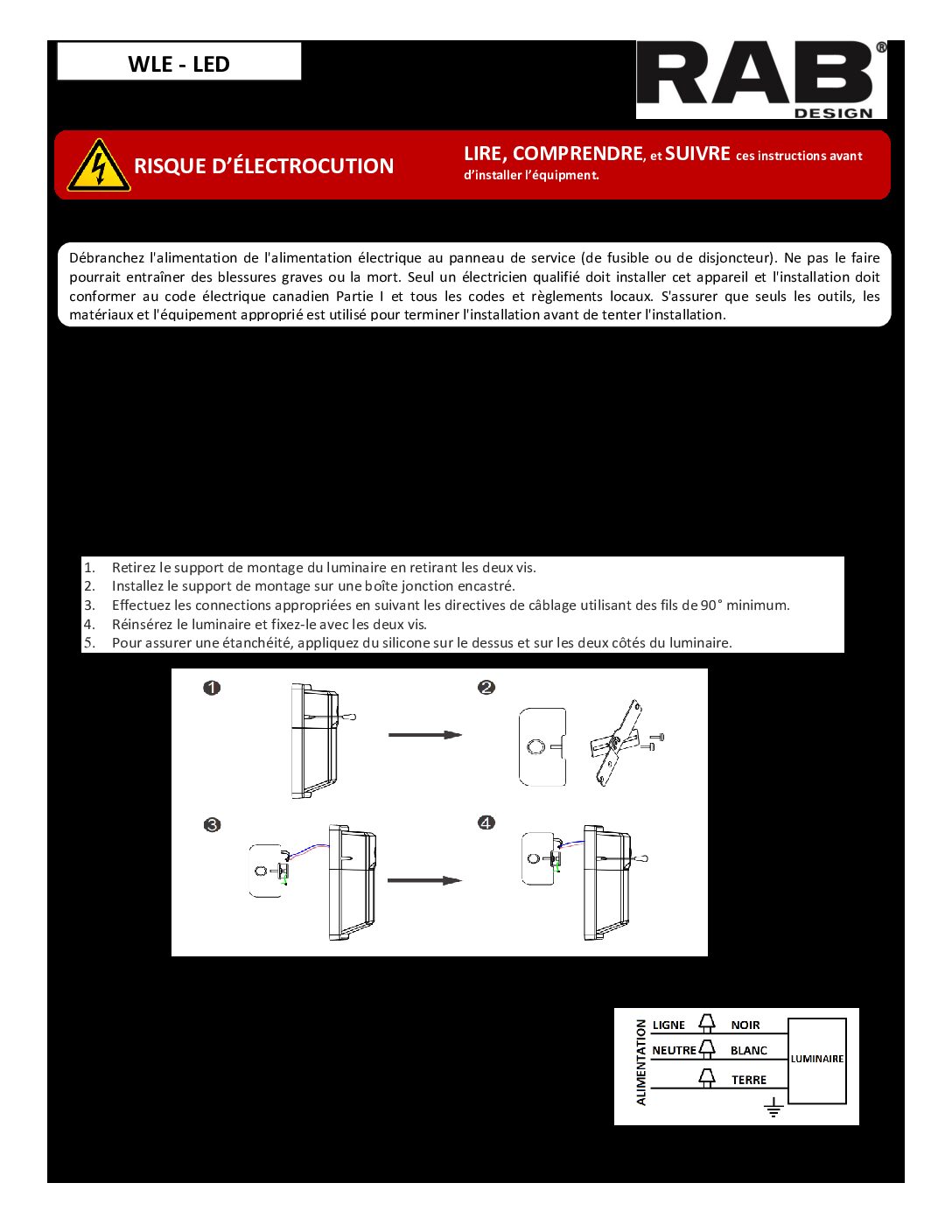 WLE - LED

RAB® DESIGN

RISQUE D'ÉLECTROCUTION

LIRE, COMPRENDRE, et SUIVRE ces instructions avant d'installer l'équipment.

Débranchez l'alimentation de l'alimentation électrique au panneau de service (de fusible ou de disjoncteur). Ne pas le faire pourrait entraîner des blessures graves ou la mort. Seul un électricien qualifié doit installer cet appareil et l'installation doit conformer au code électrique canadien Partie I et tous les codes et règlements locaux. S'assurer que seuls les outils, les matériaux et l'équipement approprié est utilisé pour terminer l'installation avant de tenter l'installation.

1. Retirez le support de montage du luminaire en retirant les deux vis.
2. Installez le support de montage sur une boîte jonction encastré.
3. Effectuez les connections appropriées en suivant les directives de câblage utilisant des fils de 90° minimum.
4. Réinsérez le luminaire et fixez-le avec les deux vis.
5. Pour assurer une étanchéité, appliquez du silicone sur le dessus et sur les deux côtés du luminaire.

1
2
3
4

ALIMENTATION
LIGNE
NOIR
NEUTRE
BLANC
TERRE
LUMINAIRE