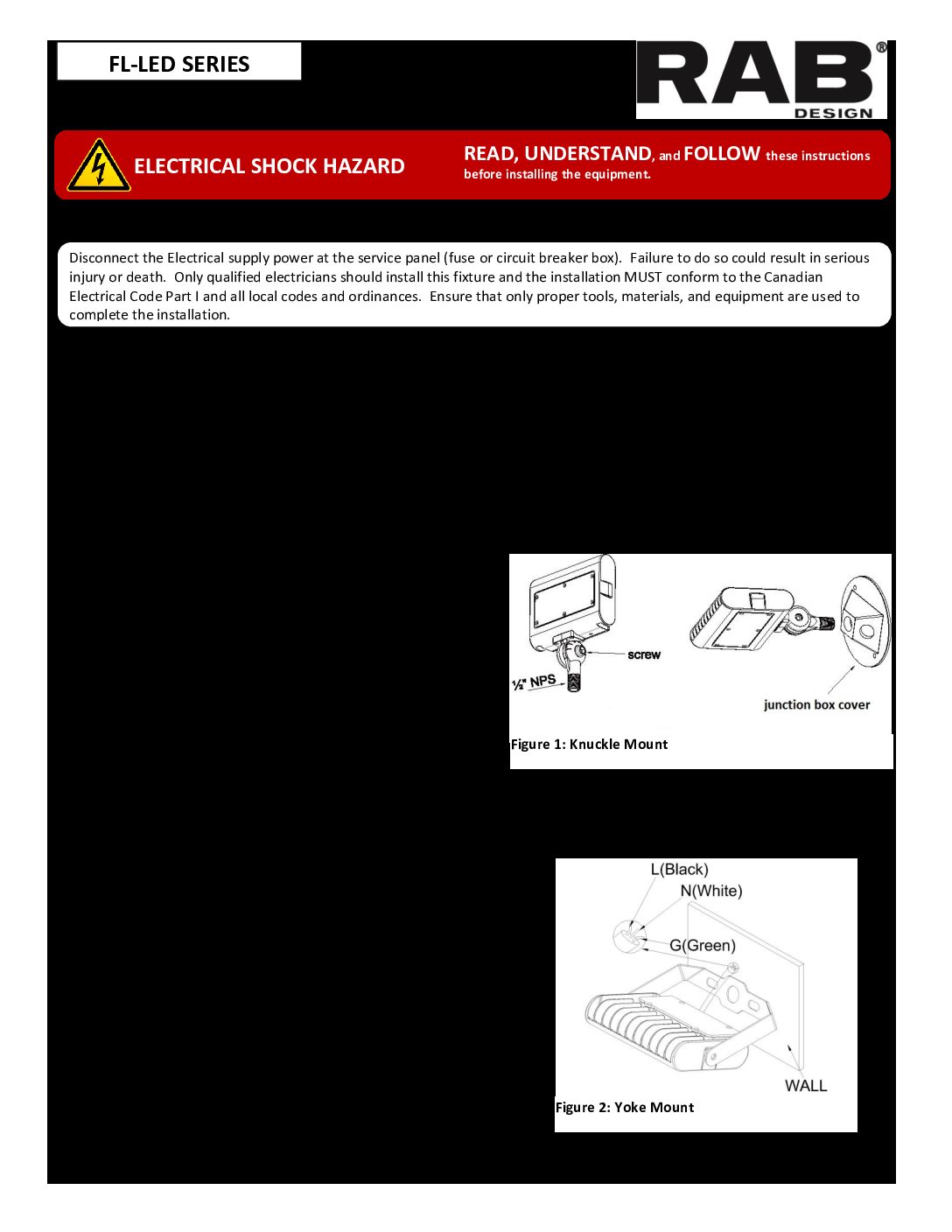 FL-LED SERIES

RAB® DESIGN

ELECTRICAL SHOCK HAZARD

READ, UNDERSTAND, and FOLLOW these instructions before installing the equipment.

Disconnect the Electrical supply power at the service panel (fuse or circuit breaker box). Failure to do so could result in serious injury or death. Only qualified electricians should install this fixture and the installation MUST conform to the Canadian Electrical Code Part I and all local codes and ordinances. Ensure that only proper tools, materials, and equipment are used to complete the installation.

screw

½" NPS

junction box cover

Figure 1: Knuckle Mount

L(Black)

N(White)

G(Green)

WALL

Figure 2: Yoke Mount