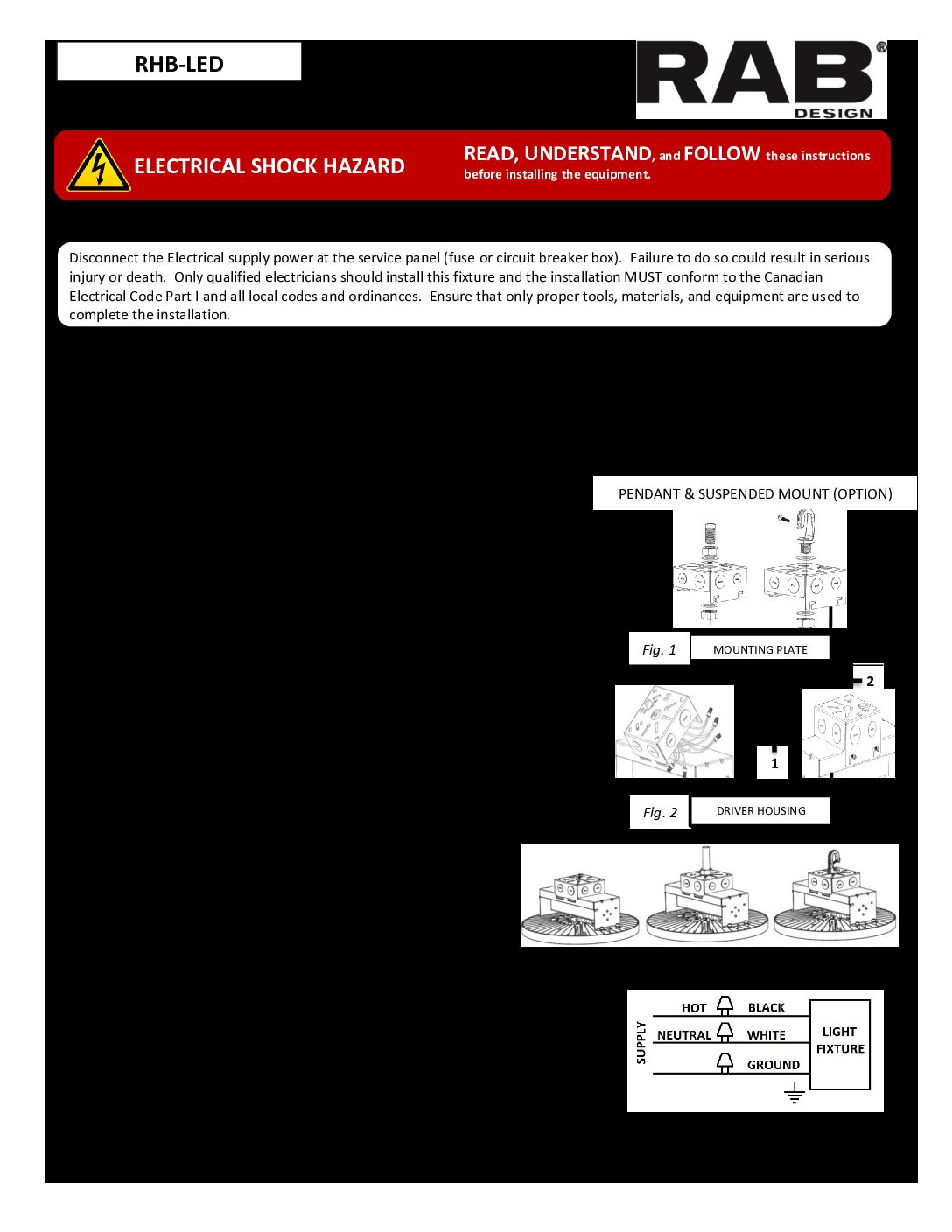 RHB-LED

RAB® DESIGN

ELECTRICAL SHOCK HAZARD

READ, UNDERSTAND, and FOLLOW these instructions before installing the equipment.

Disconnect the Electrical supply power at the service panel (fuse or circuit breaker box). Failure to do so could result in serious injury or death. Only qualified electricians should install this fixture and the installation MUST conform to the Canadian Electrical Code Part I and all local codes and ordinances. Ensure that only proper tools, materials, and equipment are used to complete the installation.

PENDANT & SUSPENDED MOUNT (OPTION)

Fig. 1 MOUNTING PLATE

2

1

Fig. 2 DRIVER HOUSING

SUPPLY

HOT BLACK

NEUTRAL WHITE

GROUND

LIGHT FIXTURE